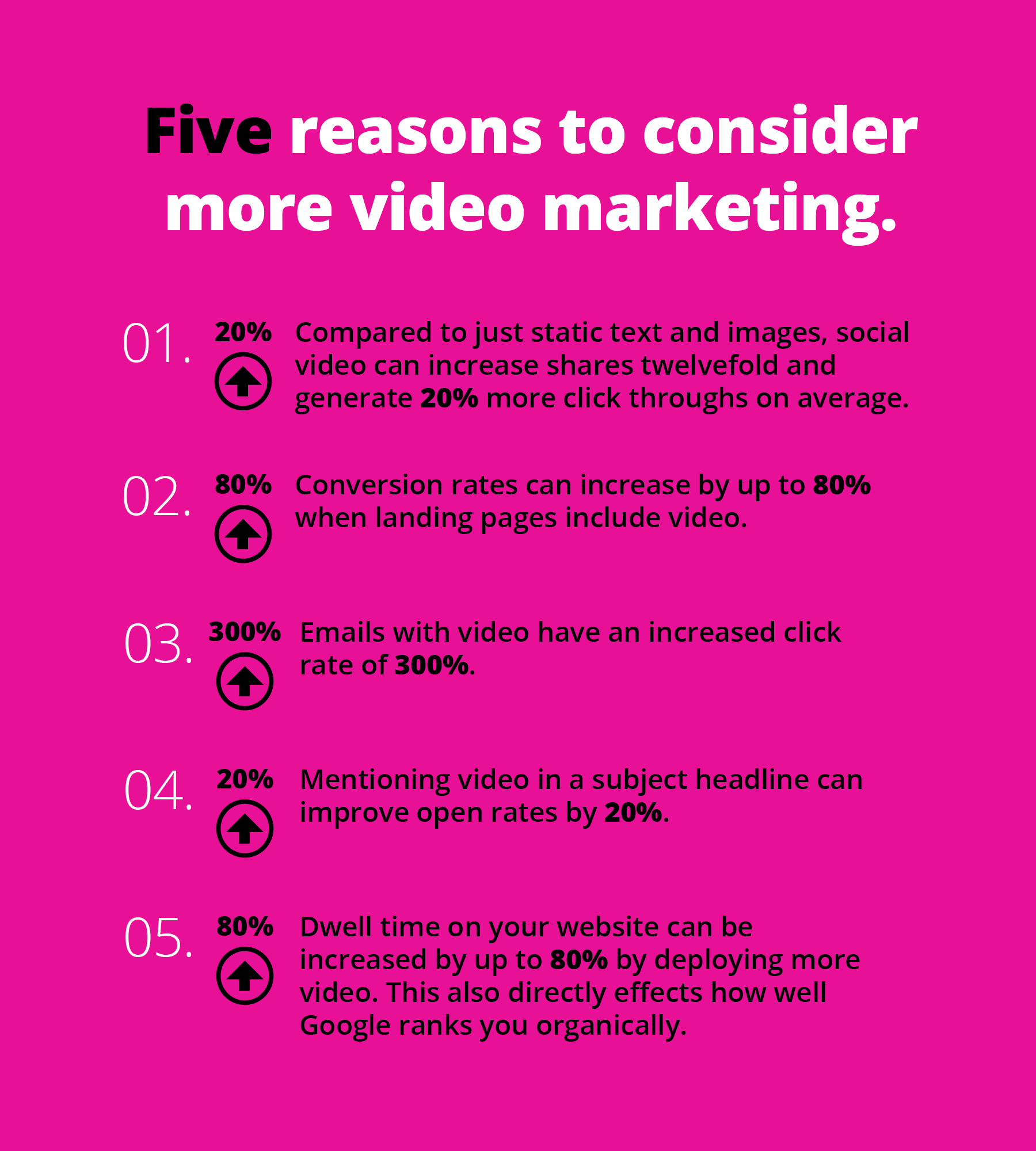 Five reasons to consider more video marketing.

01. 20% Compared to just static text and images, social video can increase shares twelvefold and generate 20% more click throughs on average.

02. 80% Conversion rates can increase by up to 80% when landing pages include video.

03. 300% Emails with video have an increased click rate of 300%.

04. 20% Mentioning video in a subject headline can improve open rates by 20%.

05. 80% Dwell time on your website can be increased by up to 80% by deploying more video. This also directly effects how well Google ranks you organically.