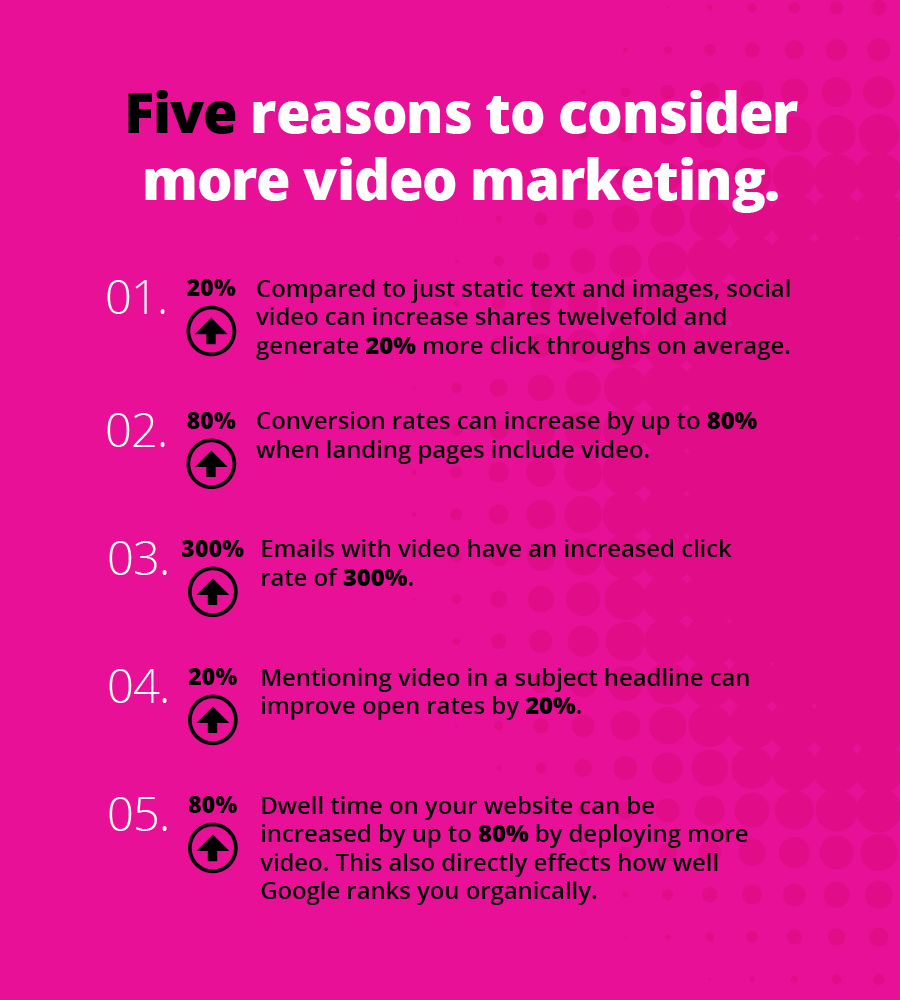 Five reasons to consider more video marketing.

01.
20%
Compared to just static text and images, social video can increase shares twelvefold and generate 20% more click throughs on average.

02.
80%
Conversion rates can increase by up to 80% when landing pages include video.

03.
300%
Emails with video have an increased click rate of 300%.

04.
20%
Mentioning video in a subject headline can improve open rates by 20%.

05.
80%
Dwell time on your website can be increased by up to 80% by deploying more video. This also directly effects how well Google ranks you organically.